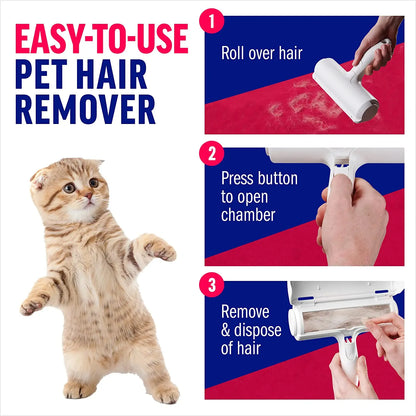 EASY-TO-USE
PET HAIR
REMOVER

1
Roll over hair

2
Press button to open chamber

3
Remove & dispose of hair