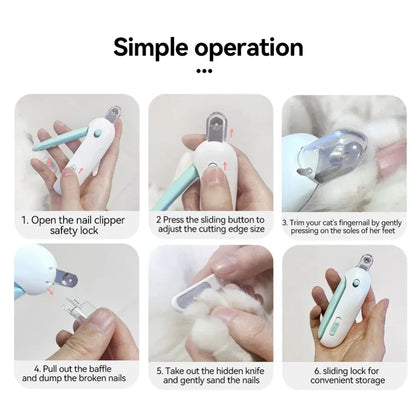 Simple operation

...

1. Open the nail clipper safety lock

2 Press the sliding button to adjust the cutting edge size

3. Trim your cat's fingernail by gently pressing on the soles of her feet

4. Pull out the baffle and dump the broken nails

5. Take out the hidden knife and gently sand the nails

6. sliding lock for convenient storage