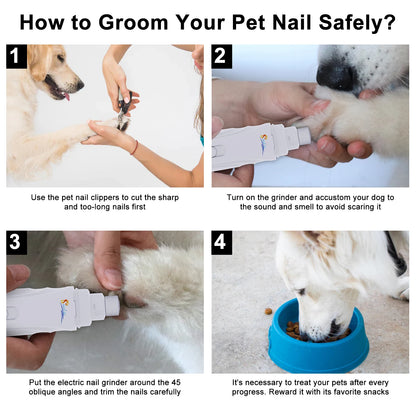 How to Groom Your Pet Nail Safely?

1

Use the pet nail clippers to cut the sharp and too-long nails first

2

Turn on the grinder and accustom your dog to the sound and smell to avoid scaring it

3

Put the electric nail grinder around the 45 oblique angles and trim the nails carefully

4

It's necessary to treat your pets after every progress. Reward it with its favorite snacks