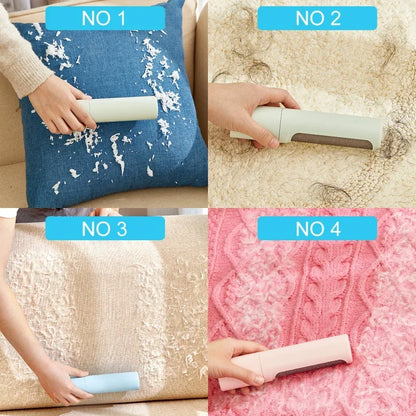 NO 1

NO 2

NO 3

NO 4