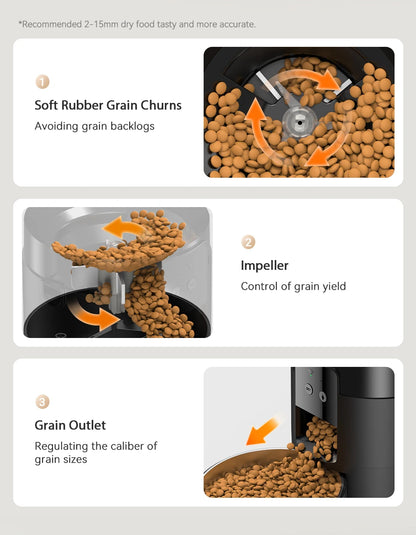 *Recommended 2-15mm dry food tasty and more accurate.

1
Soft Rubber Grain Churns
Avoiding grain backlogs

2
Impeller
Control of grain yield

3
Grain Outlet
Regulating the caliber of grain sizes