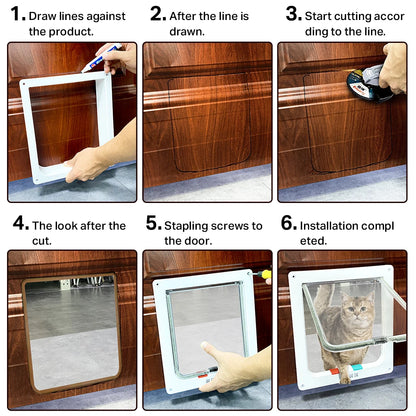 1. Draw lines against the product.

2. After the line is drawn.

3. Start cutting accor ding to the line.

4. The look after the cut.

5. Stapling screws to the door.

6. Installation compl eted.