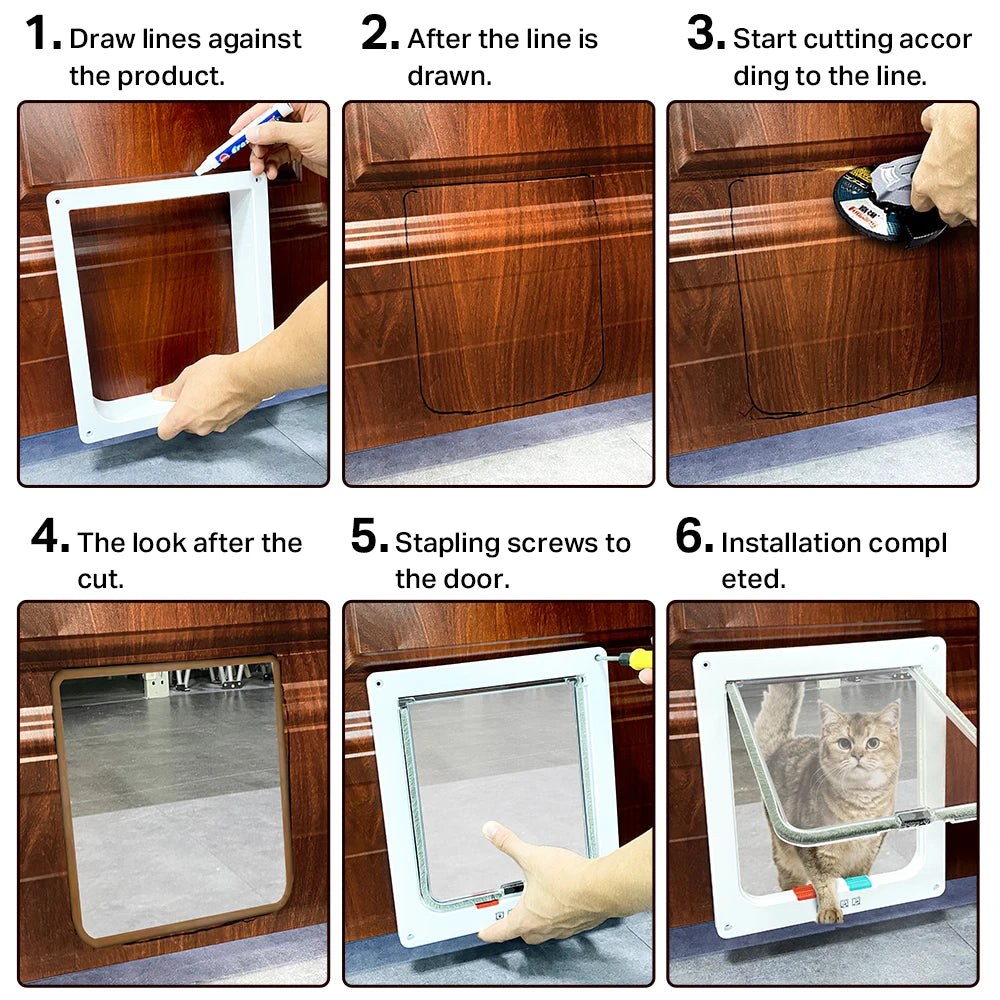 1. Draw lines against the product.

2. After the line is drawn.

3. Start cutting accor ding to the line.

4. The look after the cut.

5. Stapling screws to the door.

6. Installation compl eted.