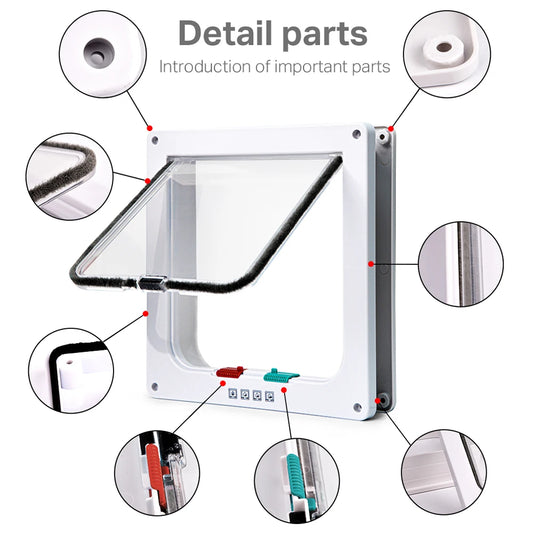 Detail parts

Introduction of important parts